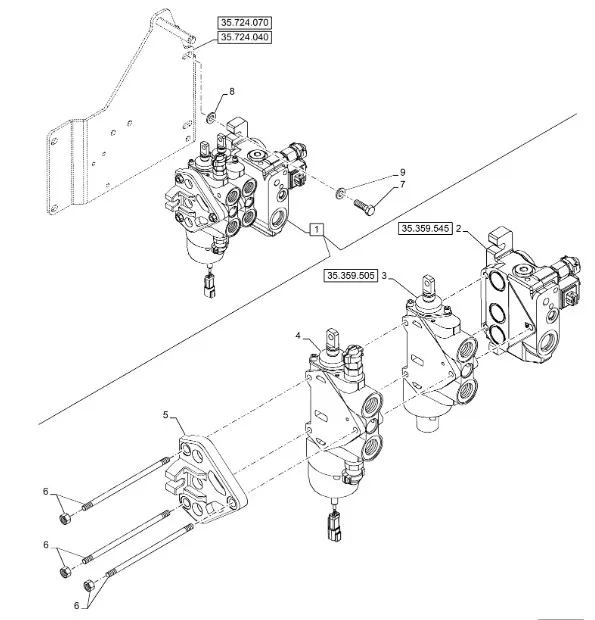 35.724.070
35.724.040
8
9
7
1
35.359.545
2
35.359.505
3
4
5
6
6
6